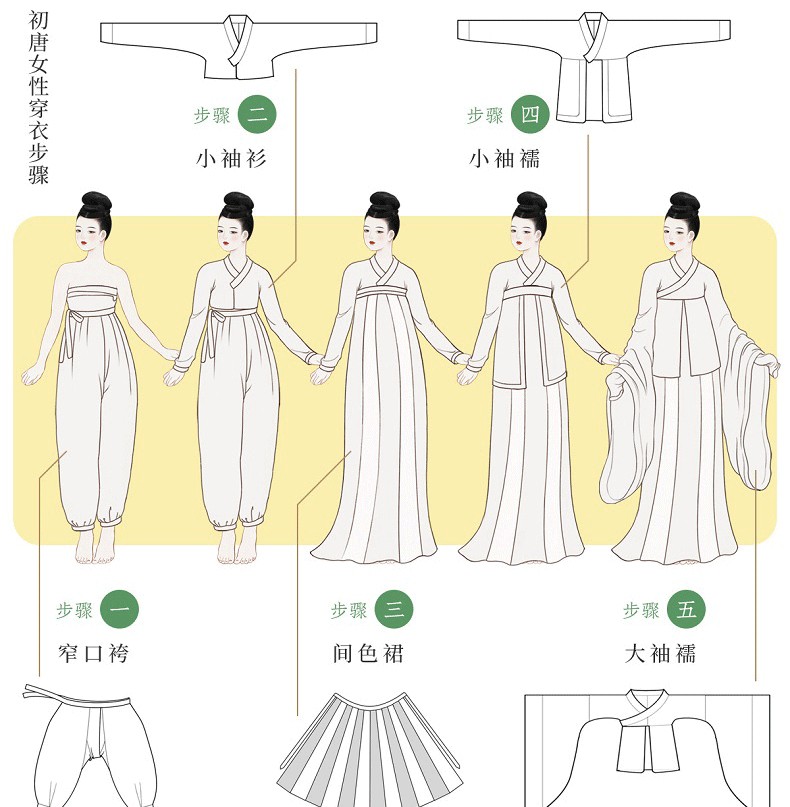 初唐女性穿衣步骤

步骤 二
小袖衫

步骤 四
小袖襦

步骤 一
窄口袴

步骤 三
间色裙

步骤 五
大袖襦