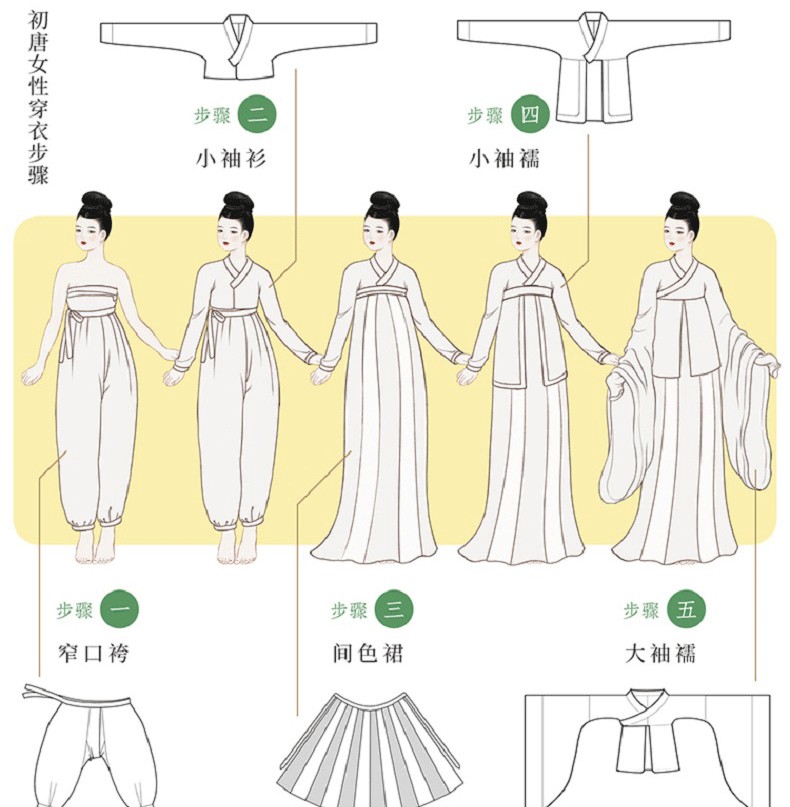 初唐女性穿衣步骤

步骤 二
小袖衫

步骤 四
小袖襦

步骤 一
窄口袴

步骤 三
间色裙

步骤 五
大袖襦