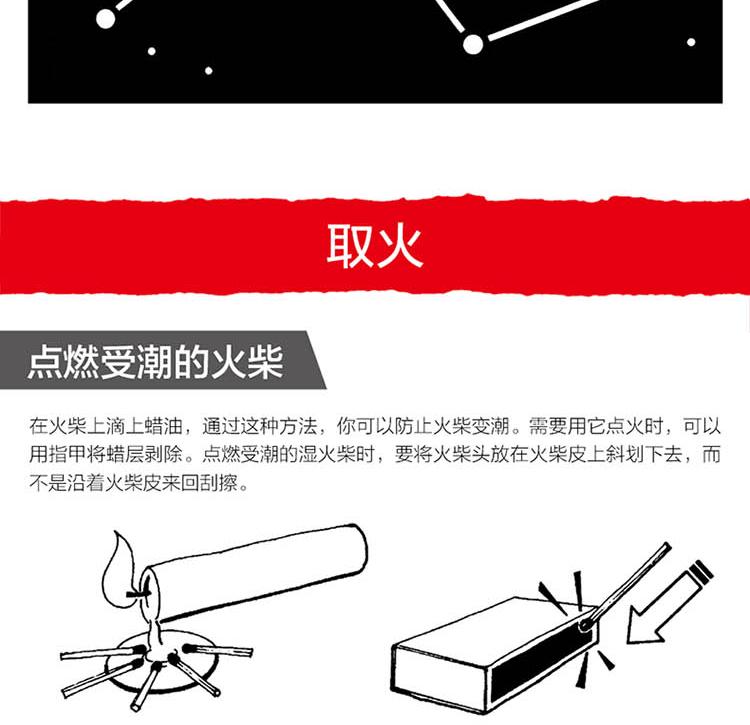 取火

点燃受潮的火柴

在火柴上滴上蜡油，通过这种方法，你可以防止火柴变潮。需要用它点火时，可以用指甲将蜡层剥除。点燃受潮的湿火柴时，要将火柴头放在火柴皮上斜划下去，而不是沿着火柴皮来回刮擦。