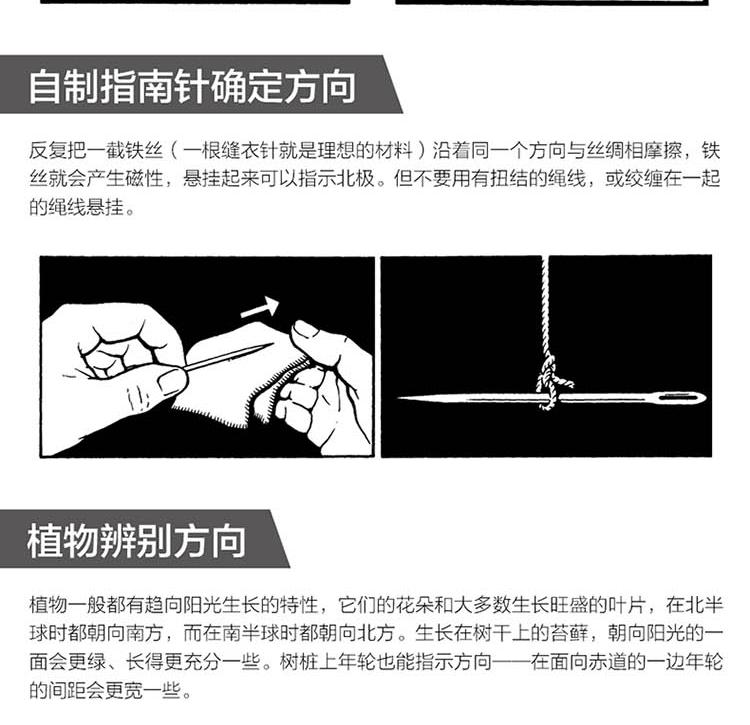 自制指南针确定方向

反复把一截铁丝（一根缝衣针就是理想的材料）沿着同一个方向与丝绸相摩擦，铁丝就会产生磁性，悬挂起来可以指示北极。但不要用有扭结的绳线，或绞缠在一起的绳线悬挂。

植物辨别方向

植物一般都有趋向阳光生长的特性，它们的花朵和大多数生长旺盛的叶片，在北半球时都朝向南方，而在南半球时都朝向北方。生长在树干上的苔藓，朝向阳光的一面会更绿、长得更充分一些。树桩上年轮也能指示方向——在面向赤道的一边年轮的间距会更宽一些。