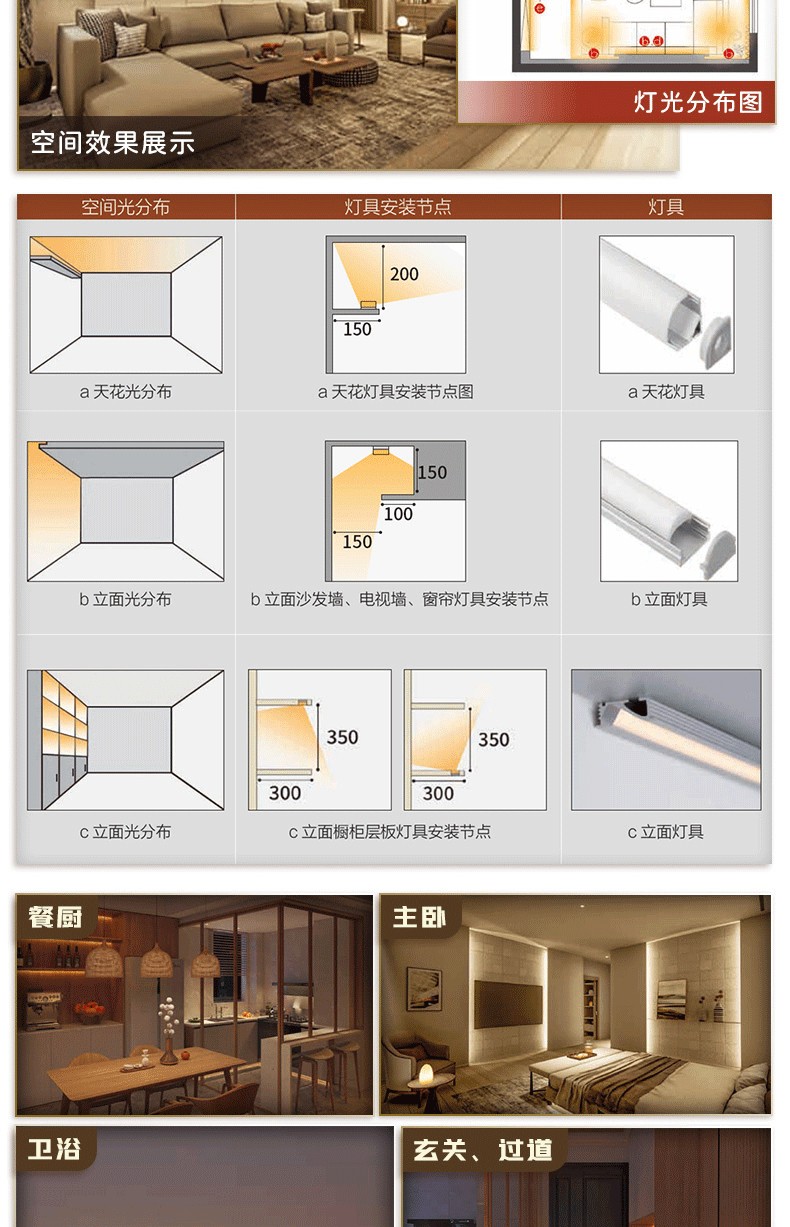 空间效果展示

灯光分布图

| 空间光分布 | 灯具安装节点 | 灯具 |
|---|---|---|
| a 天花光分布 | 200 150 a 天花灯具安装节点图 | a 天花灯具 |
| b 立面光分布 | 150 100 150 b 立面沙发墙、电视墙、窗帘灯具安装节点 | b 立面灯具 |
| c 立面光分布 | 350 300 350 300 c 立面橱柜层板灯具安装节点 | c 立面灯具 |

餐厨

主卧

卫浴

玄关、过道