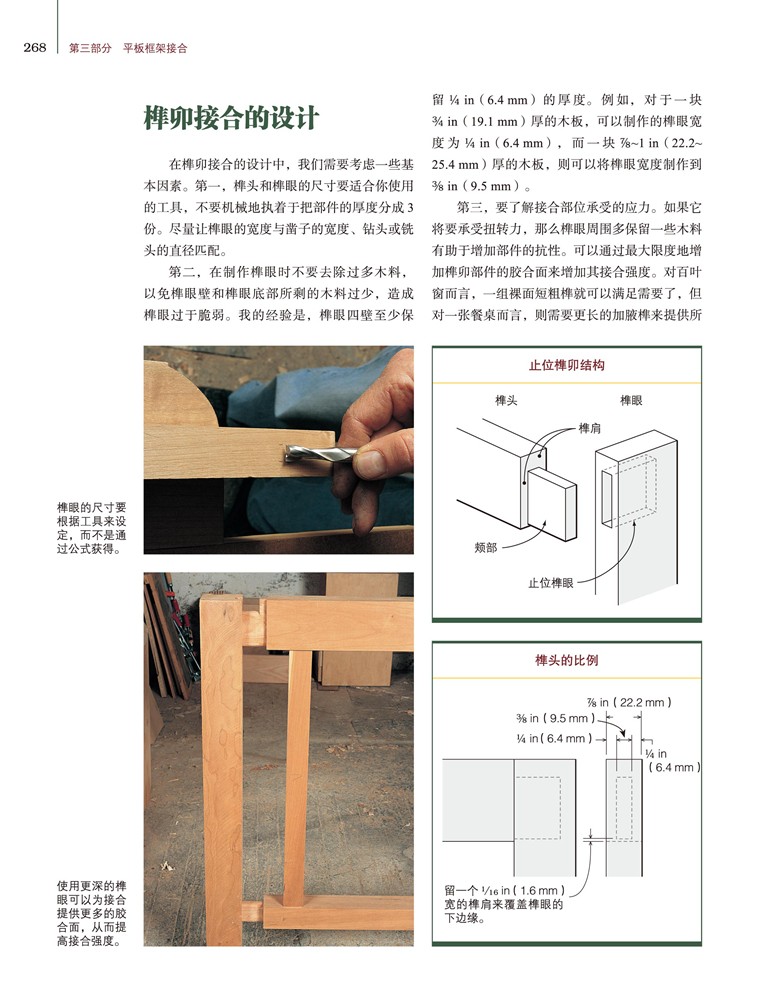 268　第三部分　平板框架接合

榫卯接合的设计

在榫卯接合的设计中，我们需要考虑一些基本因素。第一，榫头和榫眼的尺寸要适合你使用的工具，不要机械地执着于把部件的厚度分成3份。尽量让榫眼的宽度与凿子的宽度、钻头或铣头的直径匹配。

第二，在制作榫眼时不要去除过多木料，以免榫眼壁和榫眼底部所剩的木料过少，造成榫眼过于脆弱。我的经验是，榫眼四壁至少保留 ¼ in（6.4 mm）的厚度。例如，对于一块 ¾ in（19.1 mm）厚的木板，可以制作的榫眼宽度为 ¼ in（6.4 mm），而一块 ⅞~1 in（22.2~25.4 mm）厚的木板，则可以将榫眼宽度制作到 ⅜ in（9.5 mm）。

第三，要了解接合部位承受的应力。如果它将要承受扭转力，那么榫眼周围多保留一些木料有助于增加部件的抗性。可以通过最大限度地增加榫卯部件的胶合面来增加其接合强度。对百叶窗而言，一组裸面短粗榫就可以满足需要了，但对一张餐桌而言，则需要更长的加腋榫来提供所

榫眼的尺寸要根据工具来设定，而不是通过公式获得。

使用更深的榫眼可以为接合提供更多的胶合面，从而提高接合强度。

止位榫卯结构

榫头

榫眼

榫肩

颊部

止位榫眼

榫头的比例

⅞ in（22.2 mm）

⅜ in（9.5 mm）

¼ in（6.4 mm）

¼ in（6.4 mm）

留一个 1⁄16 in（1.6 mm）宽的榫肩来覆盖榫眼的下边缘。