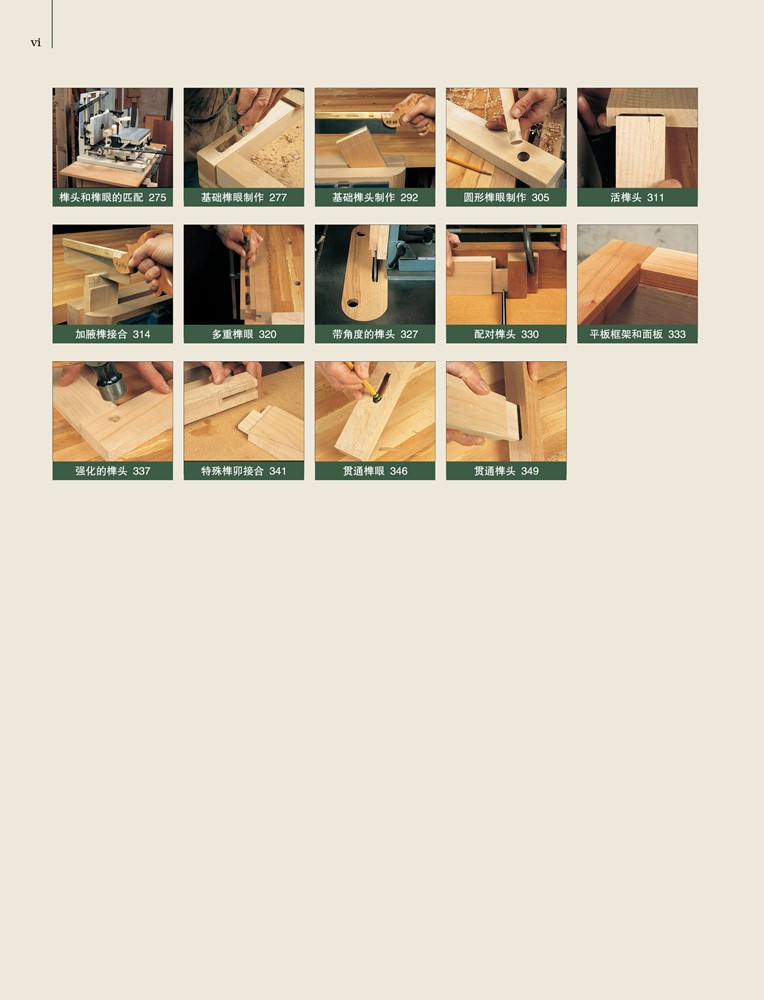 vi

榫头和榫眼的匹配 275

基础榫眼制作 277

基础榫头制作 292

圆形榫眼制作 305

活榫头 311

加腋榫接合 314

多重榫眼 320

带角度的榫头 327

配对榫头 330

平板框架和面板 333

强化的榫头 337

特殊榫卯接合 341

贯通榫眼 346

贯通榫头 349