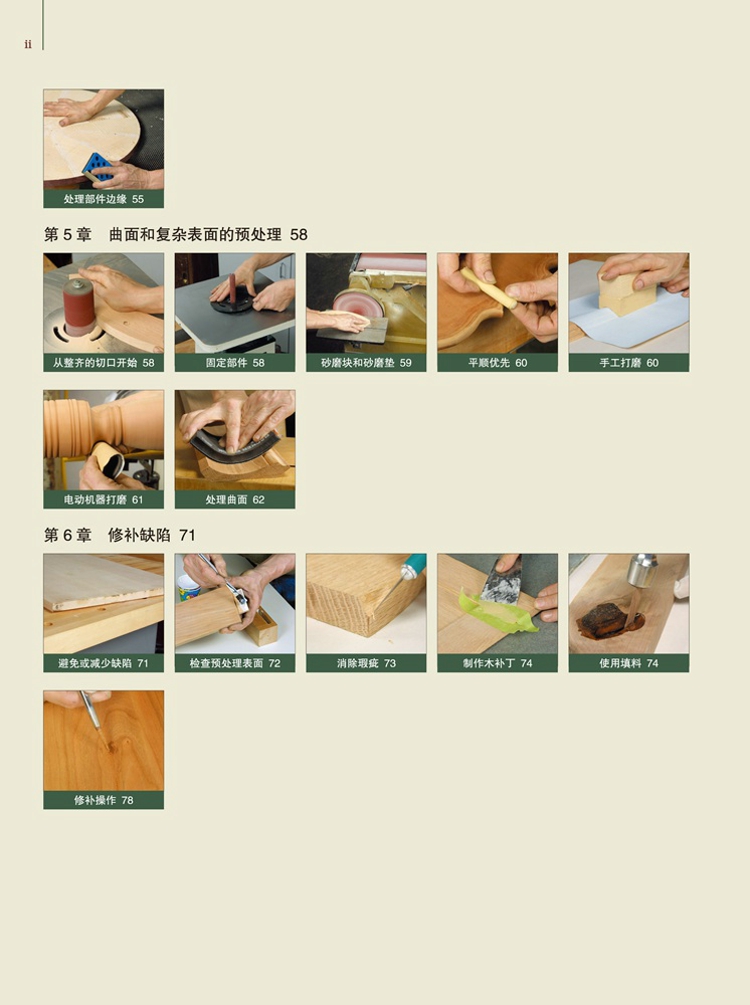 ii

处理部件边缘 55

第 5 章　曲面和复杂表面的预处理 58

从整齐的切口开始 58

固定部件 58

砂磨块和砂磨垫 59

平顺优先 60

手工打磨 60

电动机器打磨 61

处理曲面 62

第 6 章　修补缺陷 71

避免或减少缺陷 71

检查预处理表面 72

消除瑕疵 73

制作木补丁 74

使用填料 74

修补操作 78