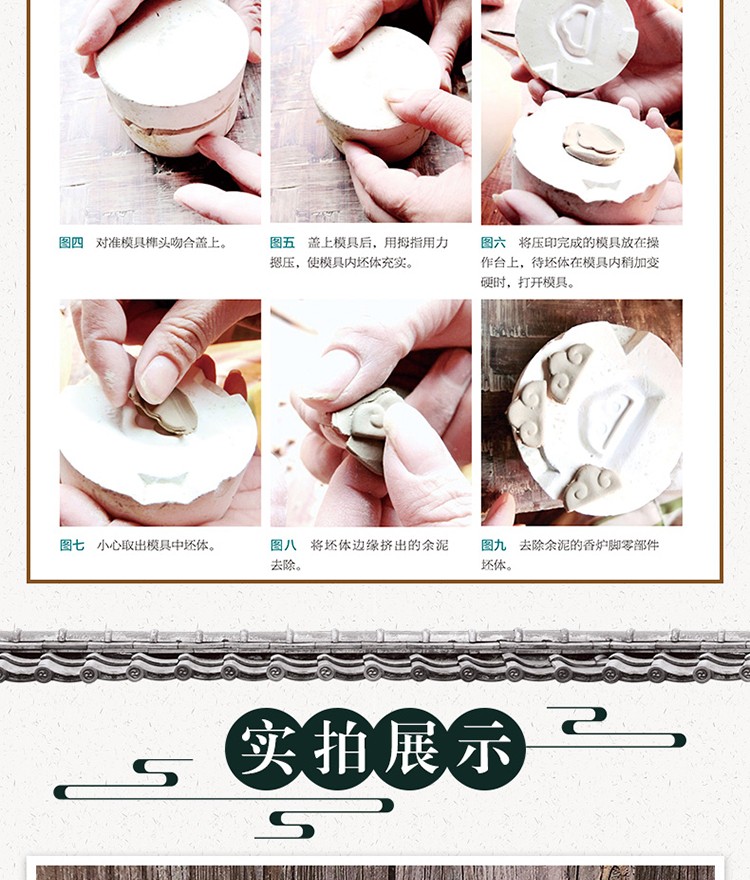 图四 对准模具榫头吻合盖上。

图五 盖上模具后，用拇指用力摁压，使模具内坯体充实。

图六 将压印完成的模具放在操作台上，待坯体在模具内稍加变硬时，打开模具。

图七 小心取出模具中坯体。

图八 将坯体边缘挤出的余泥去除。

图九 去除余泥的香炉脚零部件坯体。

实拍展示