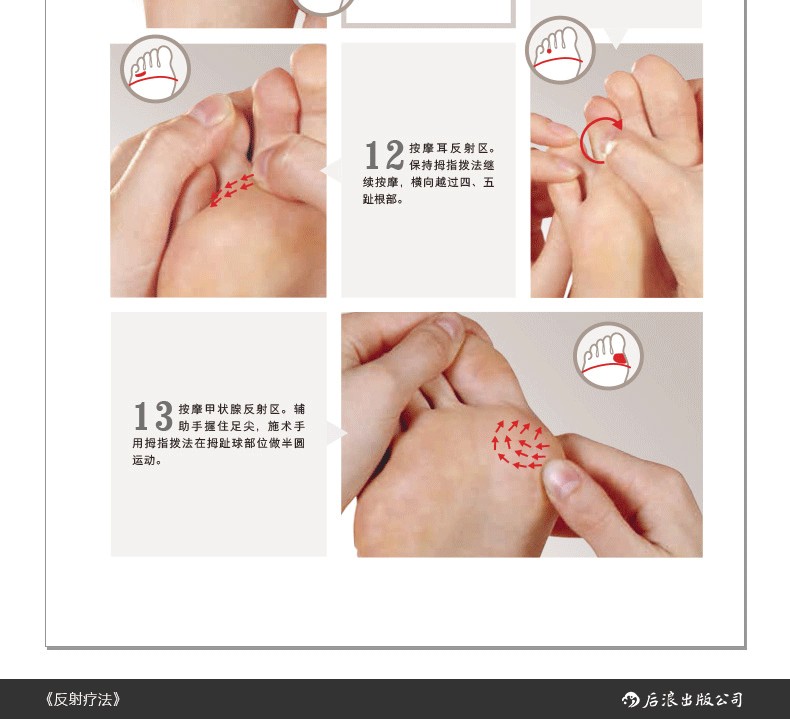 12 按摩耳反射区。保持拇指拨法继续按摩，横向越过四、五趾根部。

13 按摩甲状腺反射区。辅助手握住足尖，施术手用拇指拨法在拇趾球部位做半圆运动。

《反射疗法》

后浪出版公司