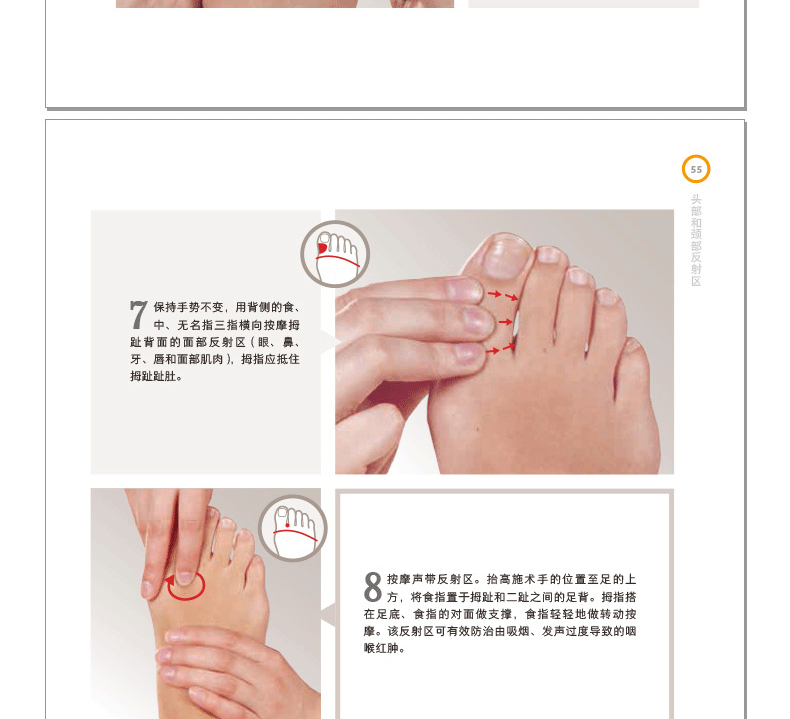 55

头部和颈部反射区

7 保持手势不变，用背侧的食、中、无名指三指横向按摩拇趾背面的面部反射区（眼、鼻、牙、唇和面部肌肉），拇指应抵住拇趾趾肚。

8 按摩声带反射区。抬高施术手的位置至足的上方，将食指置于拇趾和二趾之间的足背。拇指搭在足底、食指的对面做支撑，食指轻轻地做转动按摩。该反射区可有效防治由吸烟、发声过度导致的咽喉红肿。