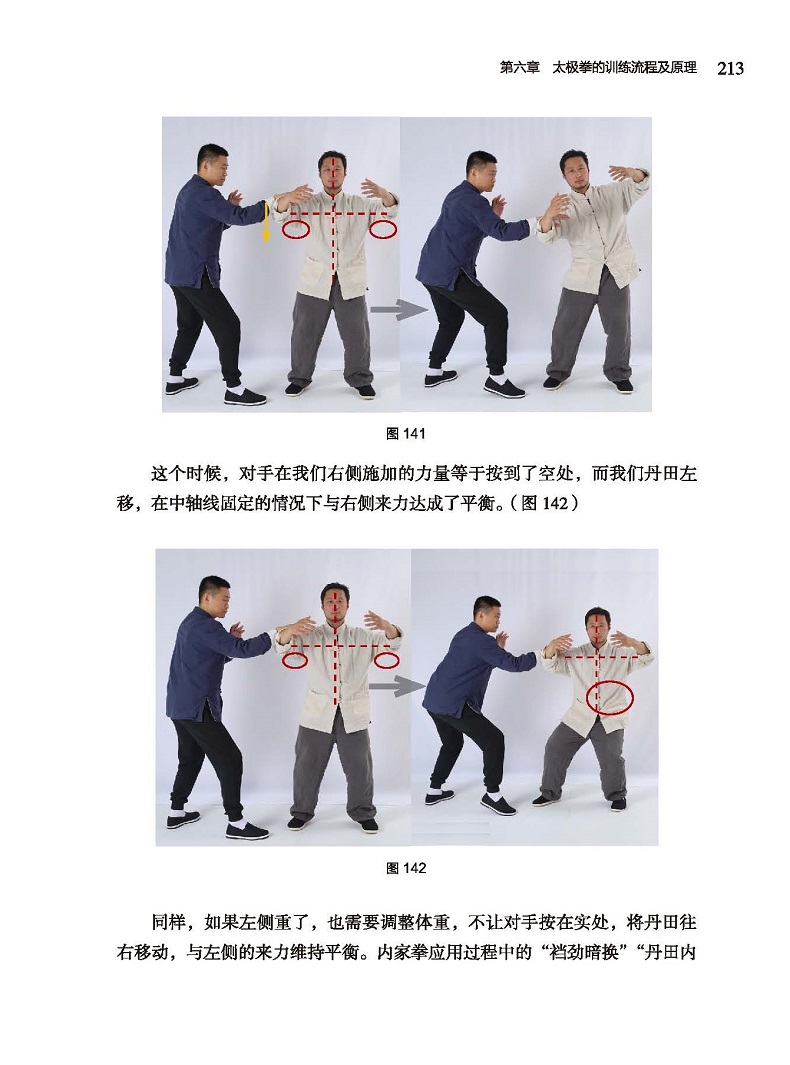 第六章　太极拳的训练流程及原理　213

图 141

这个时候，对手在我们右侧施加的力量等于按到了空处，而我们丹田左移，在中轴线固定的情况下与右侧来力达成了平衡。（图 142）

图 142

同样，如果左侧重了，也需要调整体重，不让对手按在实处，将丹田往右移动，与左侧的来力维持平衡。内家拳应用过程中的“裆劲暗换”“丹田内