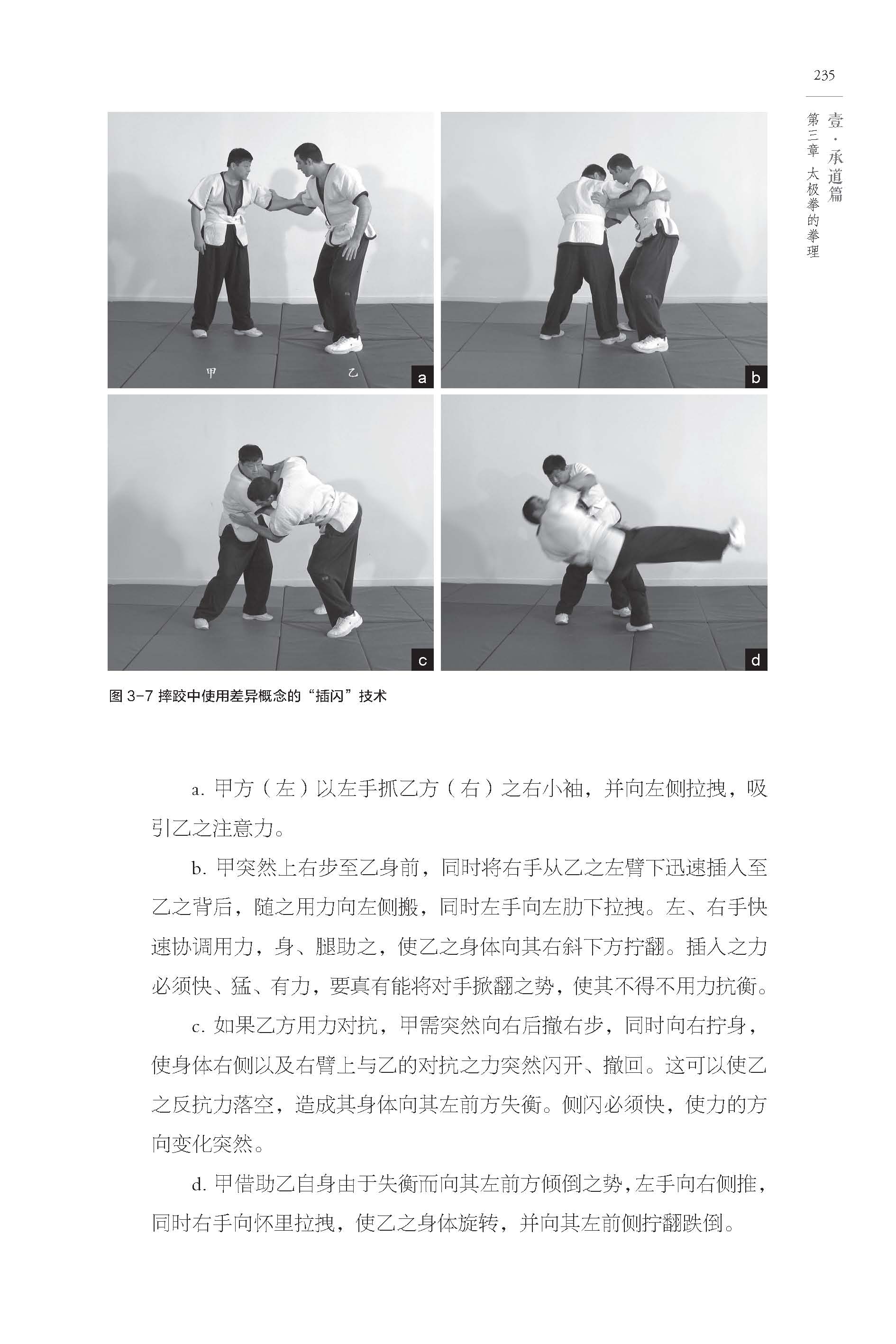 235

壹·承道篇

第三章 太极拳的拳理

甲

乙

a

b

c

d

图 3-7 摔跤中使用差异概念的“插闪”技术

a. 甲方（左）以左手抓乙方（右）之右小袖，并向左侧拉拽，吸引乙之注意力。

b. 甲突然上右步至乙身前，同时将右手从乙之左臂下迅速插入至乙之背后，随之用力向左侧搬，同时左手向左肋下拉拽。左、右手快速协调用力，身、腿助之，使乙之身体向其右斜下方拧翻。插入之力必须快、猛、有力，要真有能将对手掀翻之势，使其不得不用力抗衡。

c. 如果乙方用力对抗，甲需突然向右后撤右步，同时向右拧身，使身体右侧以及右臂上与乙的对抗之力突然闪开、撤回。这可以使乙之反抗力落空，造成其身体向其左前方失衡。侧闪必须快，使力的方向变化突然。

d. 甲借助乙自身由于失衡而向其左前方倾倒之势，左手向右侧推，同时右手向怀里拉拽，使乙之身体旋转，并向其左前侧拧翻跌倒。