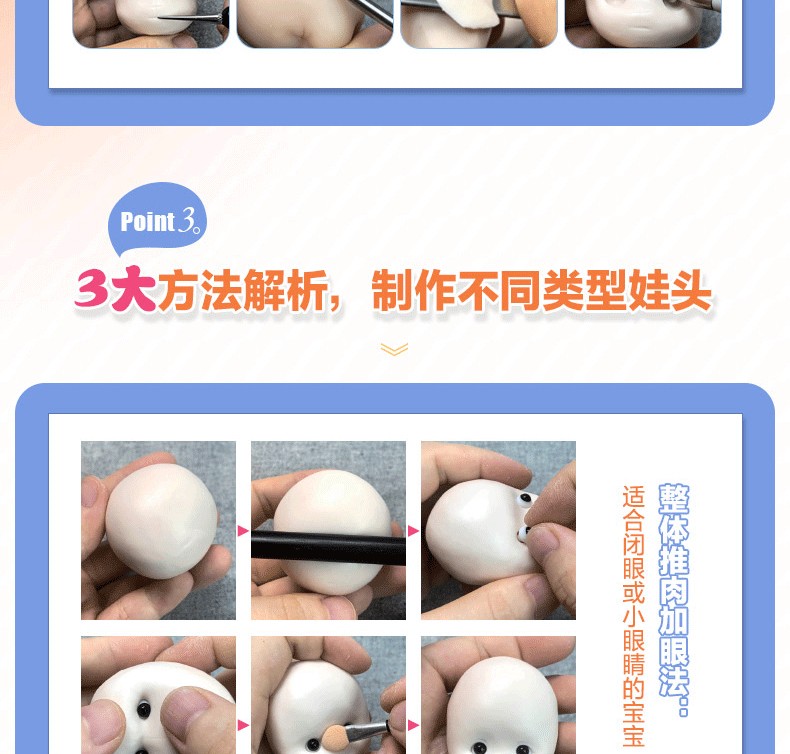 Point 3。

3大方法解析，制作不同类型娃头

整体推肉加眼法：

适合闭眼或小眼睛的宝宝