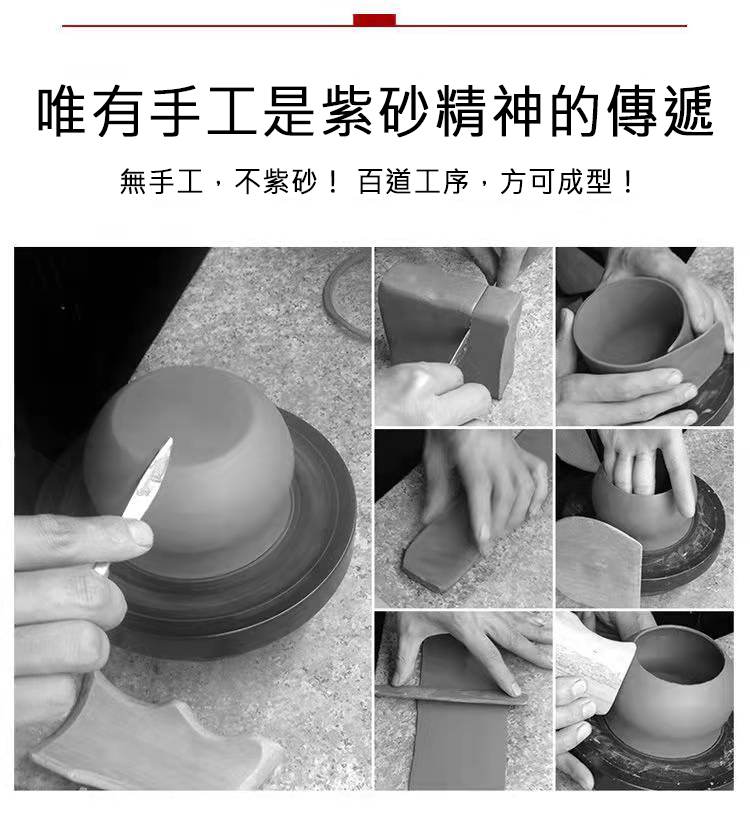 唯有手工是紫砂精神的傳遞

無手工，不紫砂！ 百道工序，方可成型！